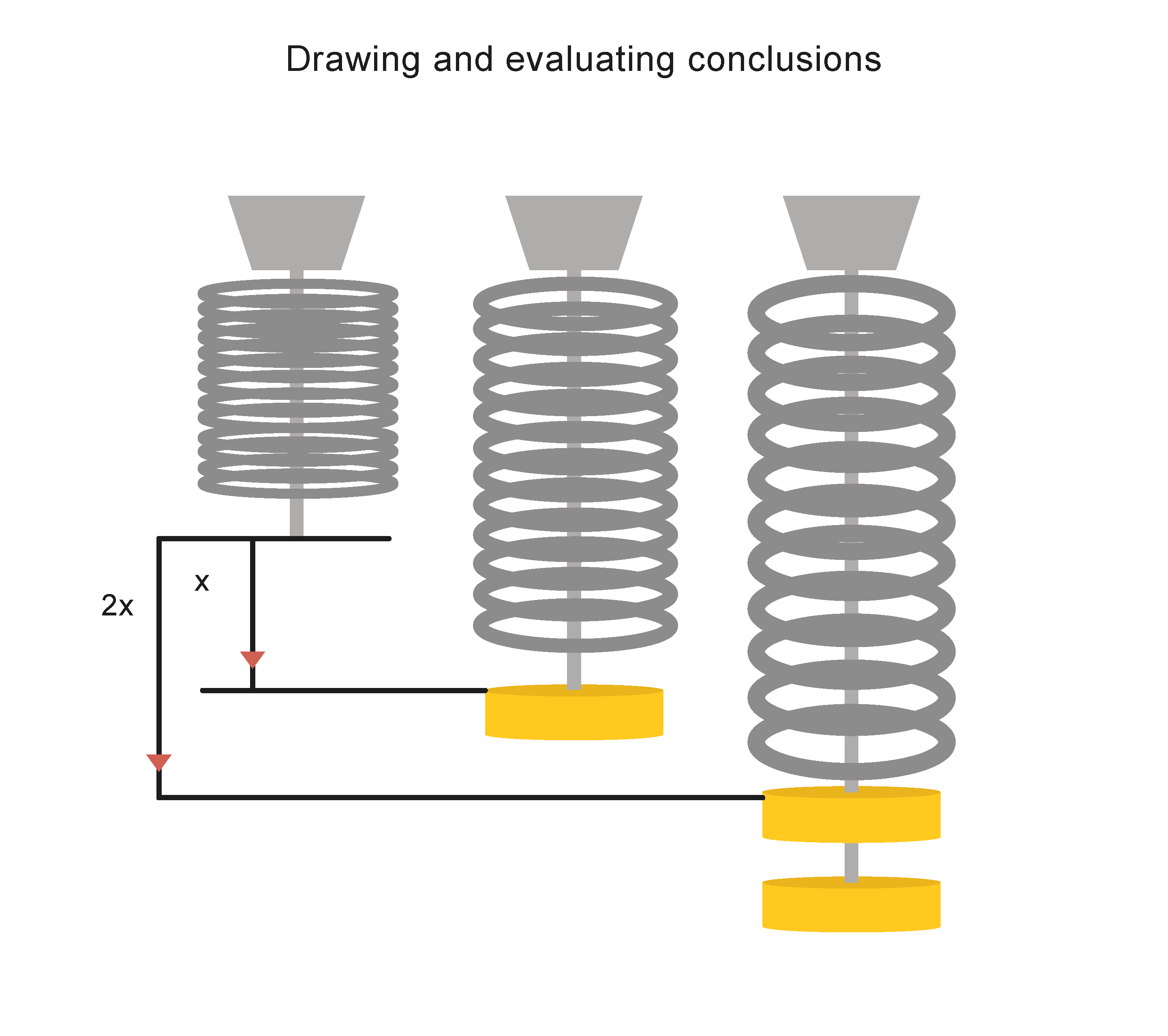 Drawing and evaluating conclusions

x

2x