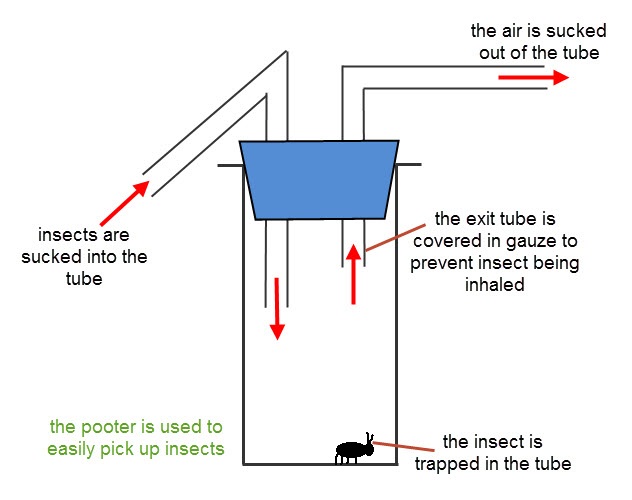 the air is sucked out of the tube

insects are sucked into the tube

the exit tube is covered in gauze to prevent insect being inhaled

the pooter is used to easily pick up insects

the insect is trapped in the tube