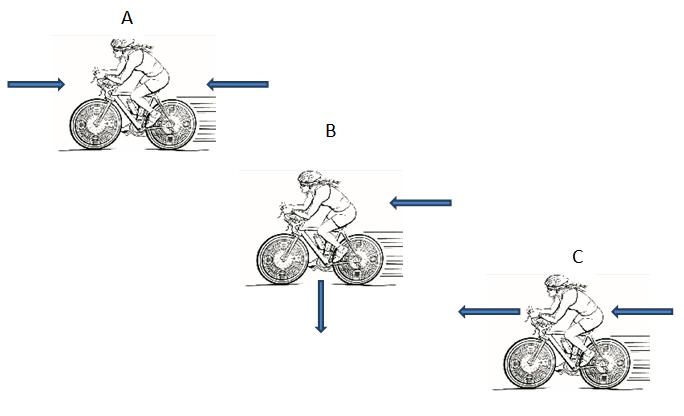 A

B

C